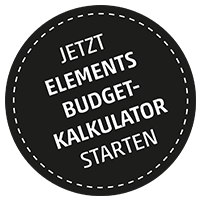 JETZT ELEMENTS BUDGET-KALKULATOR STARTEN